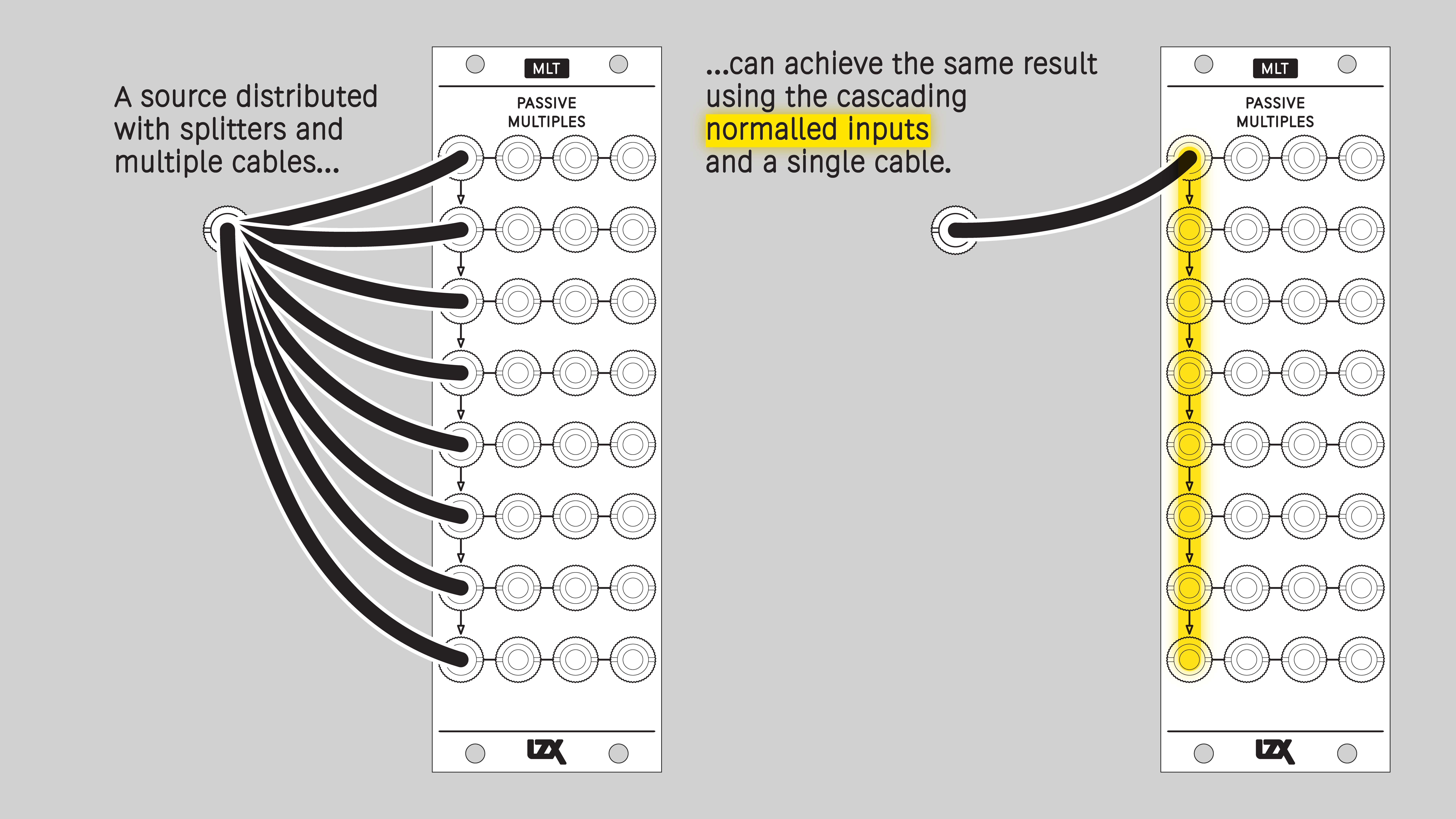 A source distributed with splitters and multiple cables...

MLT

PASSIVE MULTIPLES

LZX

...can achieve the same result using the cascading normalled inputs and a single cable.

MLT

PASSIVE MULTIPLES

LZX